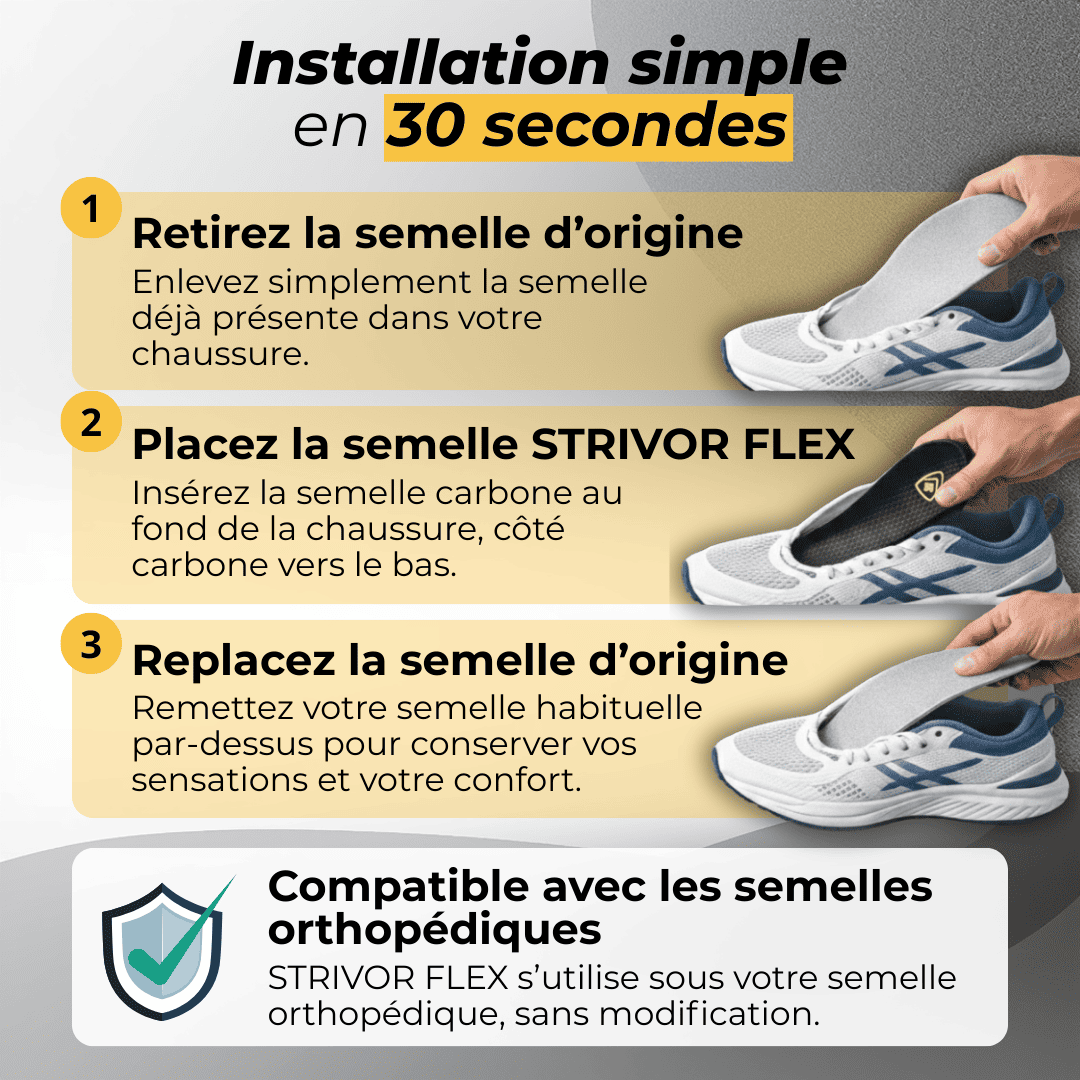 Installation simple en 30 secondes

1
Retirez la semelle d’origine
Enlevez simplement la semelle déjà présente dans votre chaussure.

2
Placez la semelle STRIVOR FLEX
Insérez la semelle carbone au fond de la chaussure, côté carbone vers le bas.

3
Replacez la semelle d’origine
Remettez votre semelle habituelle par-dessus pour conserver vos sensations et votre confort.

Compatible avec les semelles orthopédiques
STRIVOR FLEX s’utilise sous votre semelle orthopédique, sans modification.